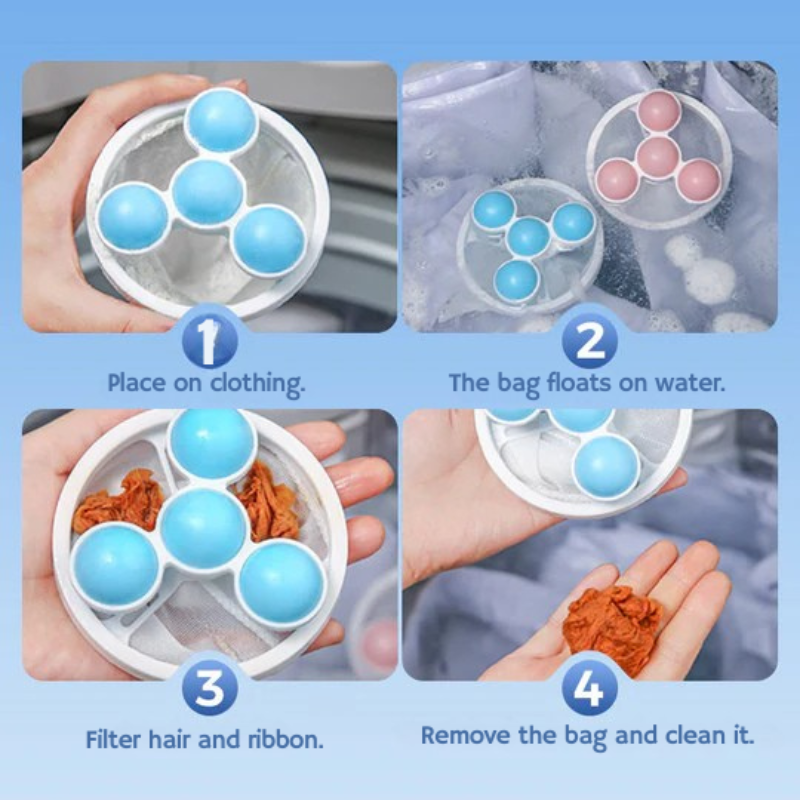 1
Place on clothing.

2
The bag floats on water.

3
Filter hair and ribbon.

4
Remove the bag and clean it.